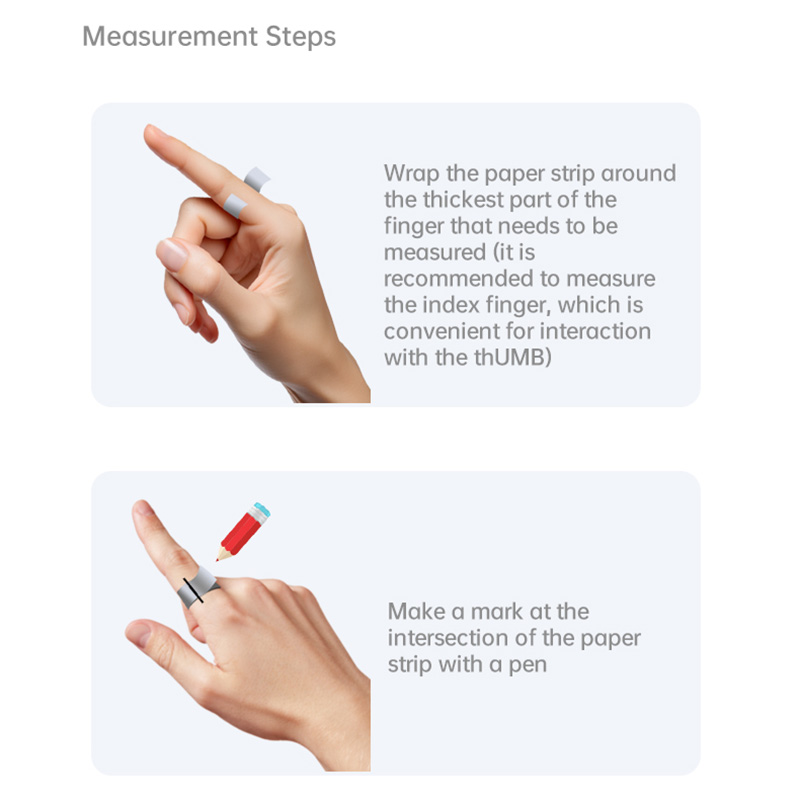 Measurement Steps

Wrap the paper strip around the thickest part of the finger that needs to be measured (it is recommended to measure the index finger, which is convenient for interaction with the thUMB)

Make a mark at the intersection of the paper strip with a pen