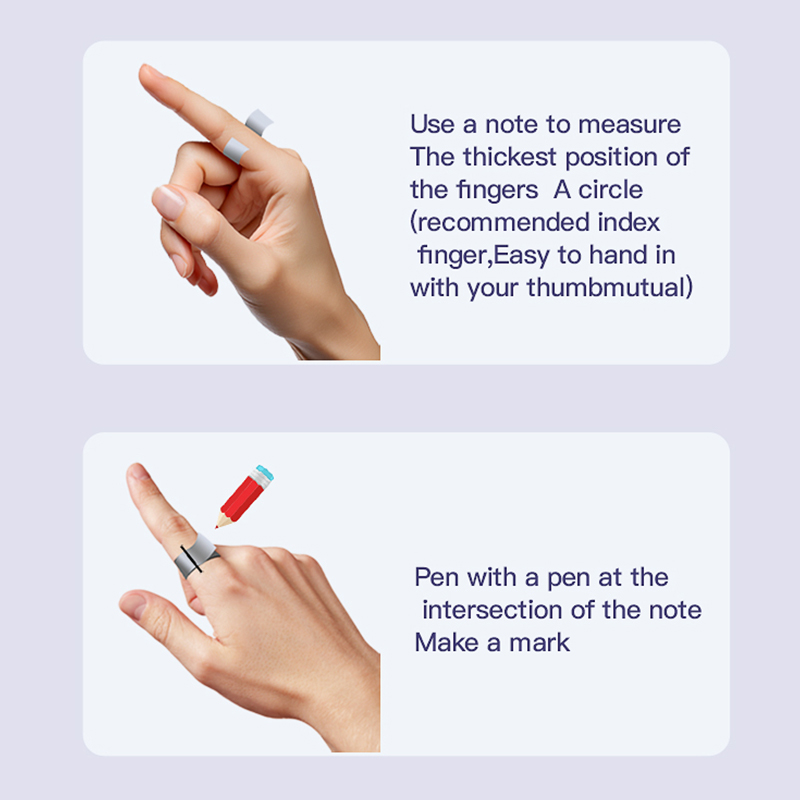 Use a note to measure The thickest position of the fingers A circle (recommended index finger,Easy to hand in with your thumbmutual)

Pen with a pen at the intersection of the note Make a mark